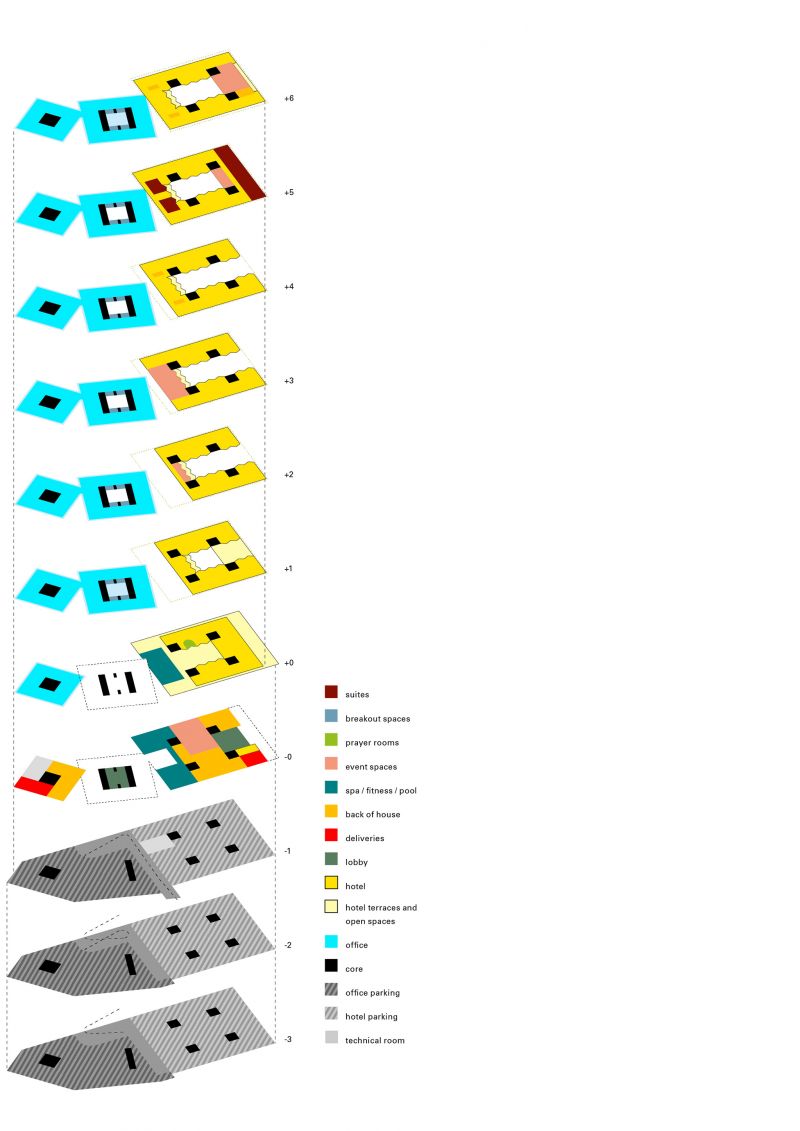 +6

+5

+4

+3

+2

+1

+0

-0

-1

-2

-3

suites

breakout spaces

prayer rooms

event spaces

spa / fitness / pool

back of house

deliveries

lobby

hotel

hotel terraces and open spaces

office

core

office parking

hotel parking

technical room