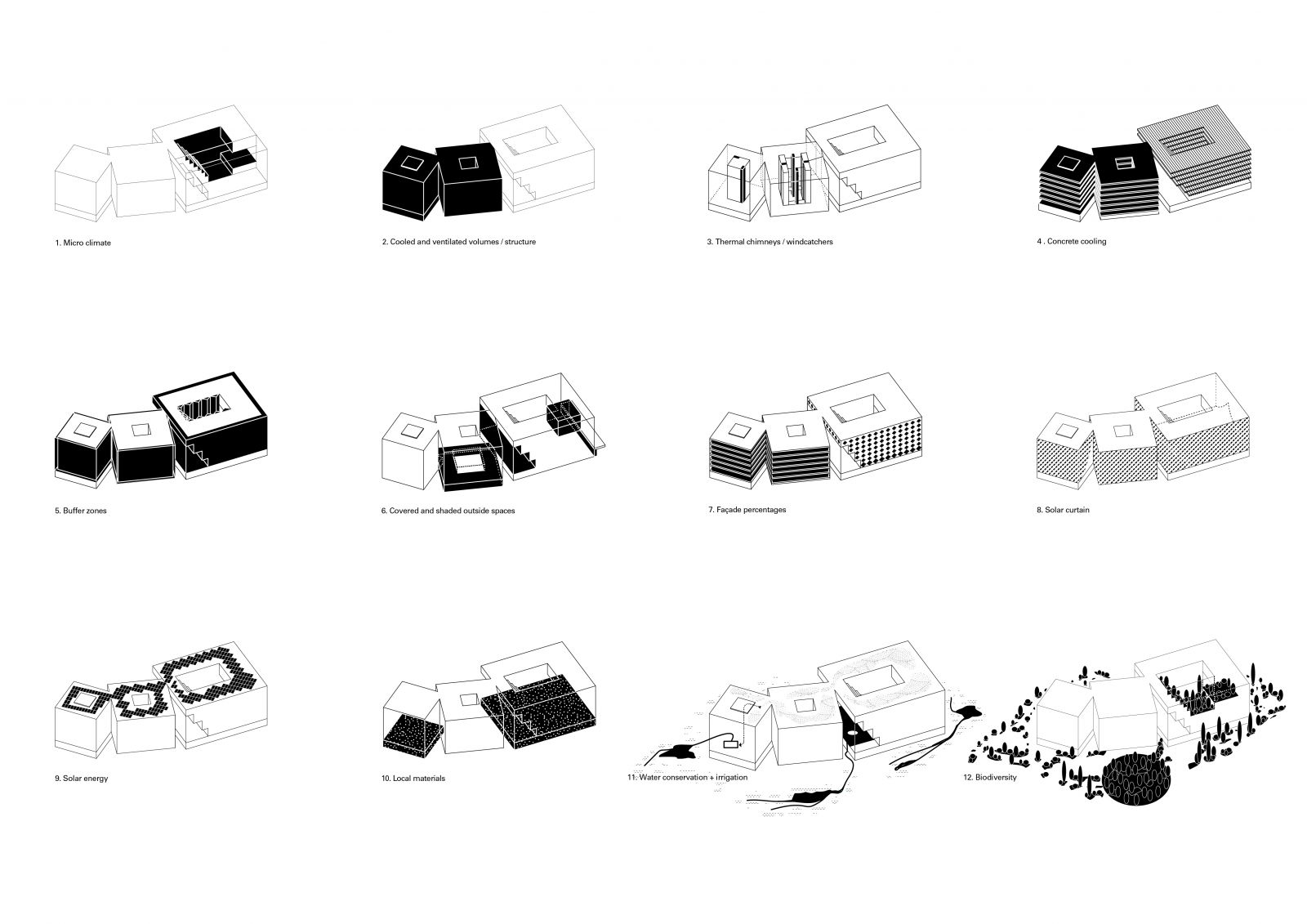 1. Micro climate

2. Cooled and ventilated volumes / structure

3. Thermal chimneys / windcatchers

4 . Concrete cooling

5. Buffer zones

6. Covered and shaded outside spaces

7. Façade percentages

8. Solar curtain

9. Solar energy

10. Local materials

11. Water conservation + irrigation

12. Biodiversity